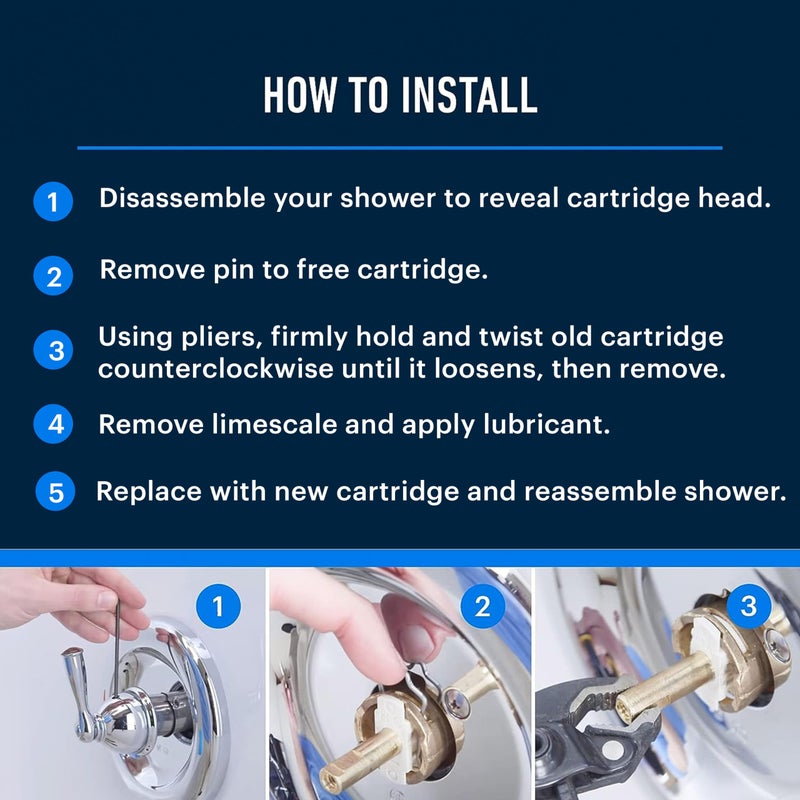 HOW TO INSTALL

1 Disassemble your shower to reveal cartridge head.

2 Remove pin to free cartridge.

3 Using pliers, firmly hold and twist old cartridge counterclockwise until it loosens, then remove.

4 Remove limescale and apply lubricant.

5 Replace with new cartridge and reassemble shower.

1

2

3